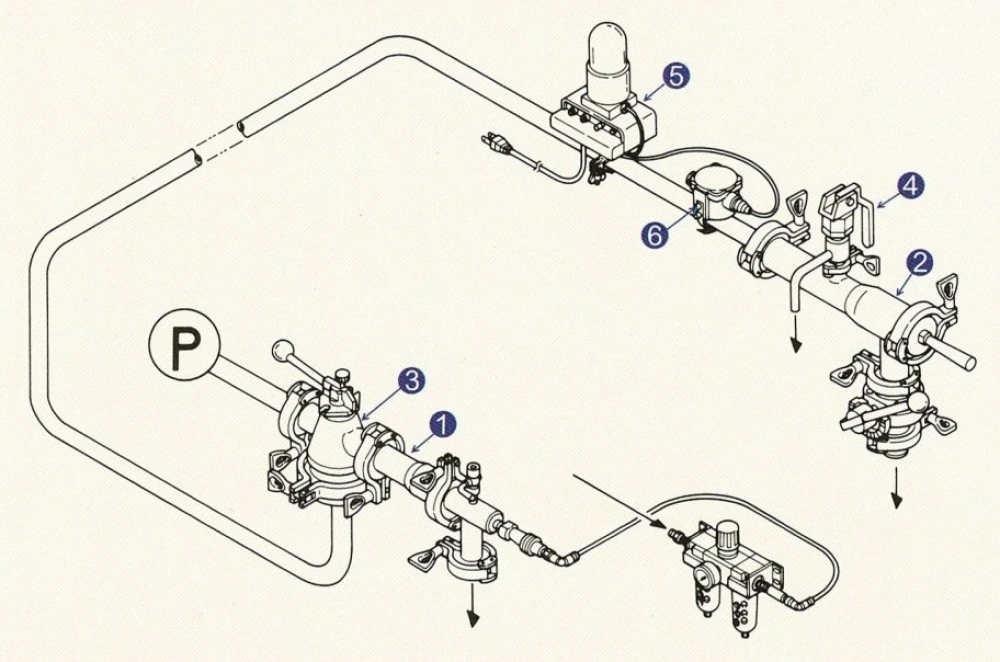 5
4
6
2
P
3
1